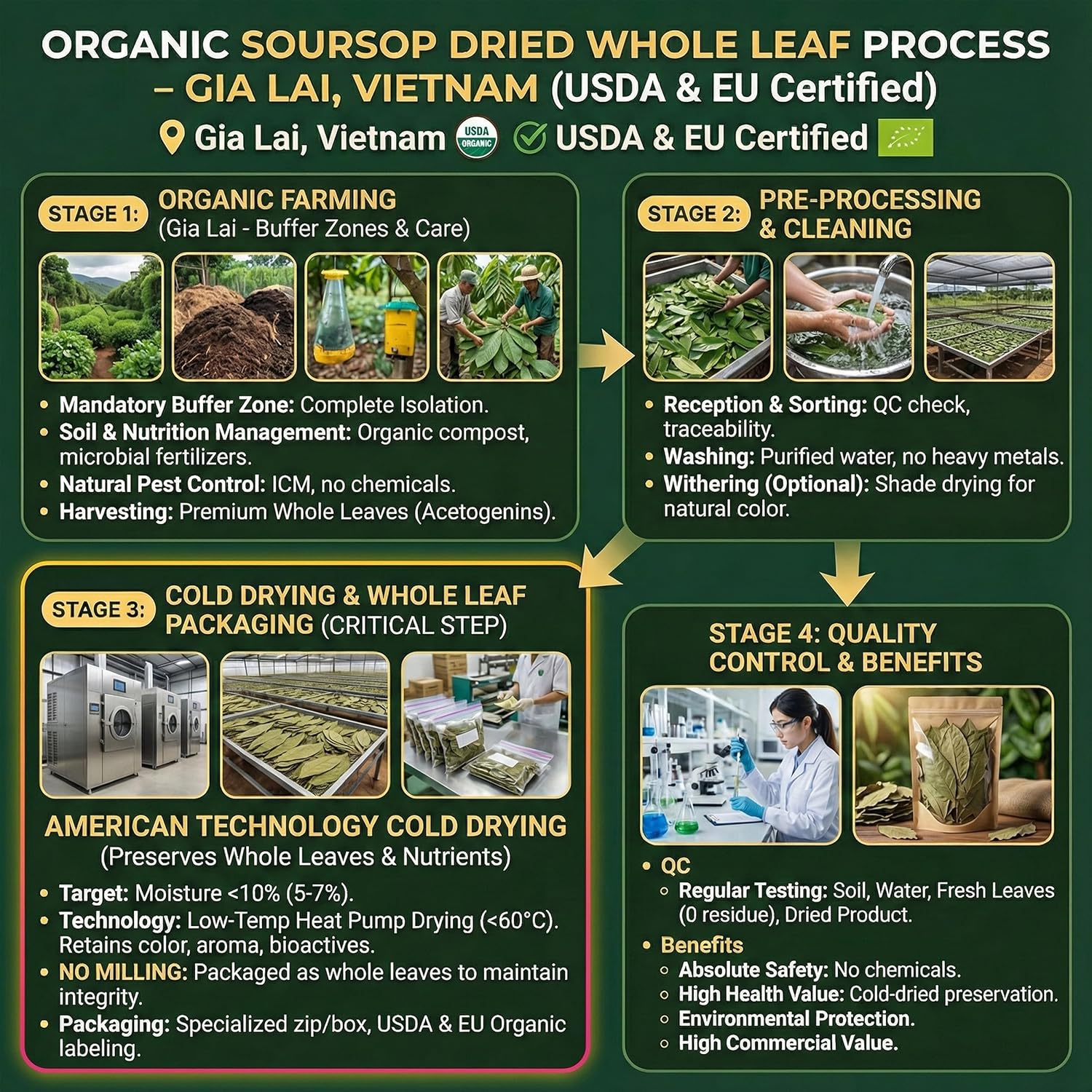 ORGANIC SOURSOP DRIED WHOLE LEAF PROCESS – GIA LAI, VIETNAM (USDA & EU Certified)

Gia Lai, Vietnam USDA ORGANIC USDA & EU Certified

STAGE 1: ORGANIC FARMING (Gia Lai - Buffer Zones & Care)

- Mandatory Buffer Zone: Complete Isolation.
- Soil & Nutrition Management: Organic compost, microbial fertilizers.
- Natural Pest Control: ICM, no chemicals.
- Harvesting: Premium Whole Leaves (Acetogenins).

STAGE 2: PRE-PROCESSING & CLEANING

- Reception & Sorting: QC check, traceability.
- Washing: Purified water, no heavy metals.
- Withering (Optional): Shade drying for natural color.

STAGE 3: COLD DRYING & WHOLE LEAF PACKAGING (CRITICAL STEP)

AMERICAN TECHNOLOGY COLD DRYING
(Preserves Whole Leaves & Nutrients)

- Target: Moisture <10% (5-7%).
- Technology: Low-Temp Heat Pump Drying (<60°C). Retains color, aroma, bioactives.
- NO MILLING: Packaged as whole leaves to maintain integrity.
- Packaging: Specialized zip/box, USDA & EU Organic labeling.

STAGE 4: QUALITY CONTROL & BENEFITS

- QC
  - Regular Testing: Soil, Water, Fresh Leaves (0 residue), Dried Product.
- Benefits
  - Absolute Safety: No chemicals.
  - High Health Value: Cold-dried preservation.
  - Environmental Protection.
  - High Commercial Value.