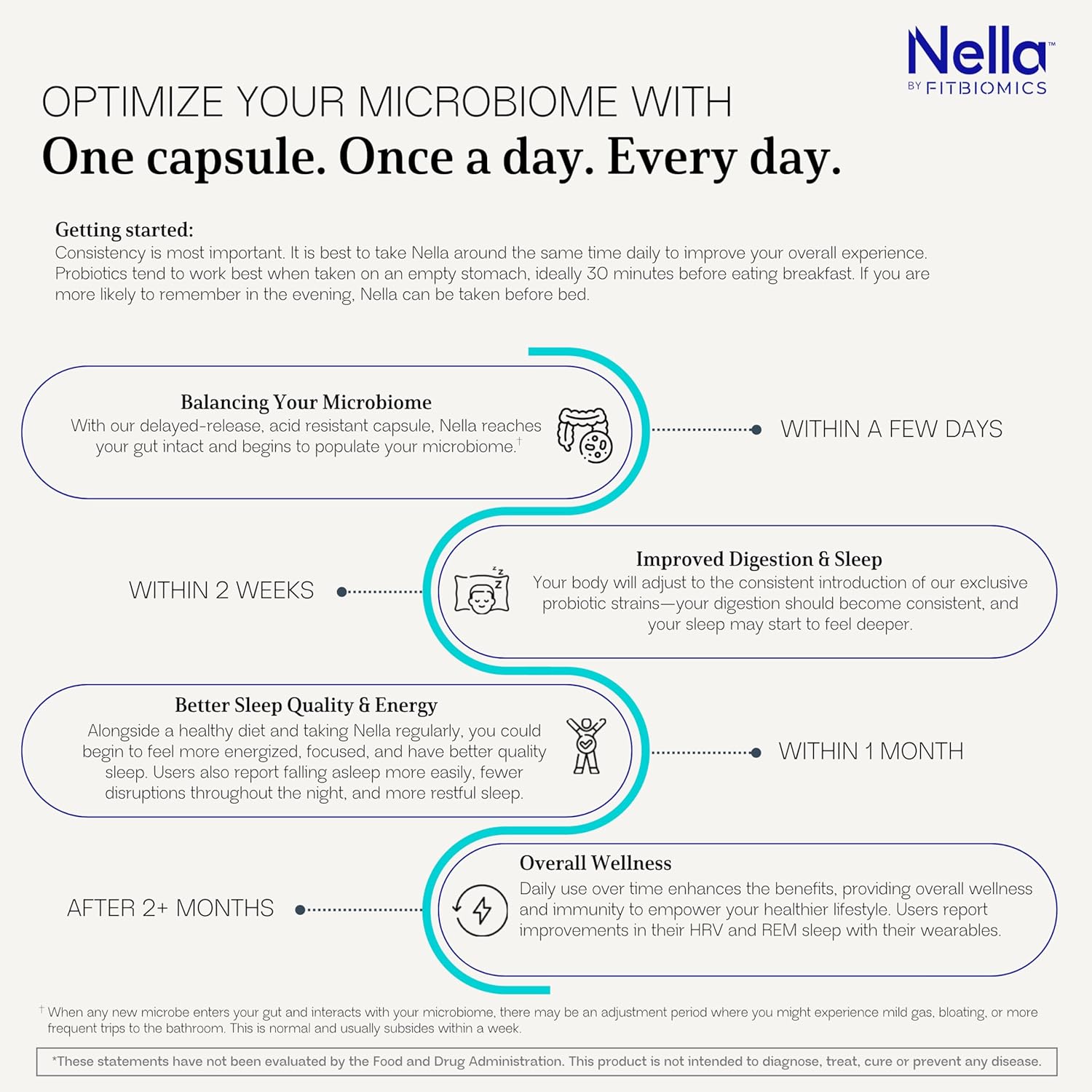 Nella™
BY FITBIOMICS

OPTIMIZE YOUR MICROBIOME WITH
One capsule. Once a day. Every day.

Getting started:
Consistency is most important. It is best to take Nella around the same time daily to improve your overall experience. Probiotics tend to work best when taken on an empty stomach, ideally 30 minutes before eating breakfast. If you are more likely to remember in the evening, Nella can be taken before bed.

Balancing Your Microbiome
With our delayed-release, acid resistant capsule, Nella reaches your gut intact and begins to populate your microbiome.†

WITHIN A FEW DAYS

WITHIN 2 WEEKS

Improved Digestion & Sleep
Your body will adjust to the consistent introduction of our exclusive probiotic strains—your digestion should become consistent, and your sleep may start to feel deeper.

Better Sleep Quality & Energy
Alongside a healthy diet and taking Nella regularly, you could begin to feel more energized, focused, and have better quality sleep. Users also report falling asleep more easily, fewer disruptions throughout the night, and more restful sleep.

WITHIN 1 MONTH

AFTER 2+ MONTHS

Overall Wellness
Daily use over time enhances the benefits, providing overall wellness and immunity to empower your healthier lifestyle. Users report improvements in their HRV and REM sleep with their wearables.

† When any new microbe enters your gut and interacts with your microbiome, there may be an adjustment period where you might experience mild gas, bloating, or more frequent trips to the bathroom. This is normal and usually subsides within a week.

*These statements have not been evaluated by the Food and Drug Administration. This product is not intended to diagnose, treat, cure or prevent any disease.