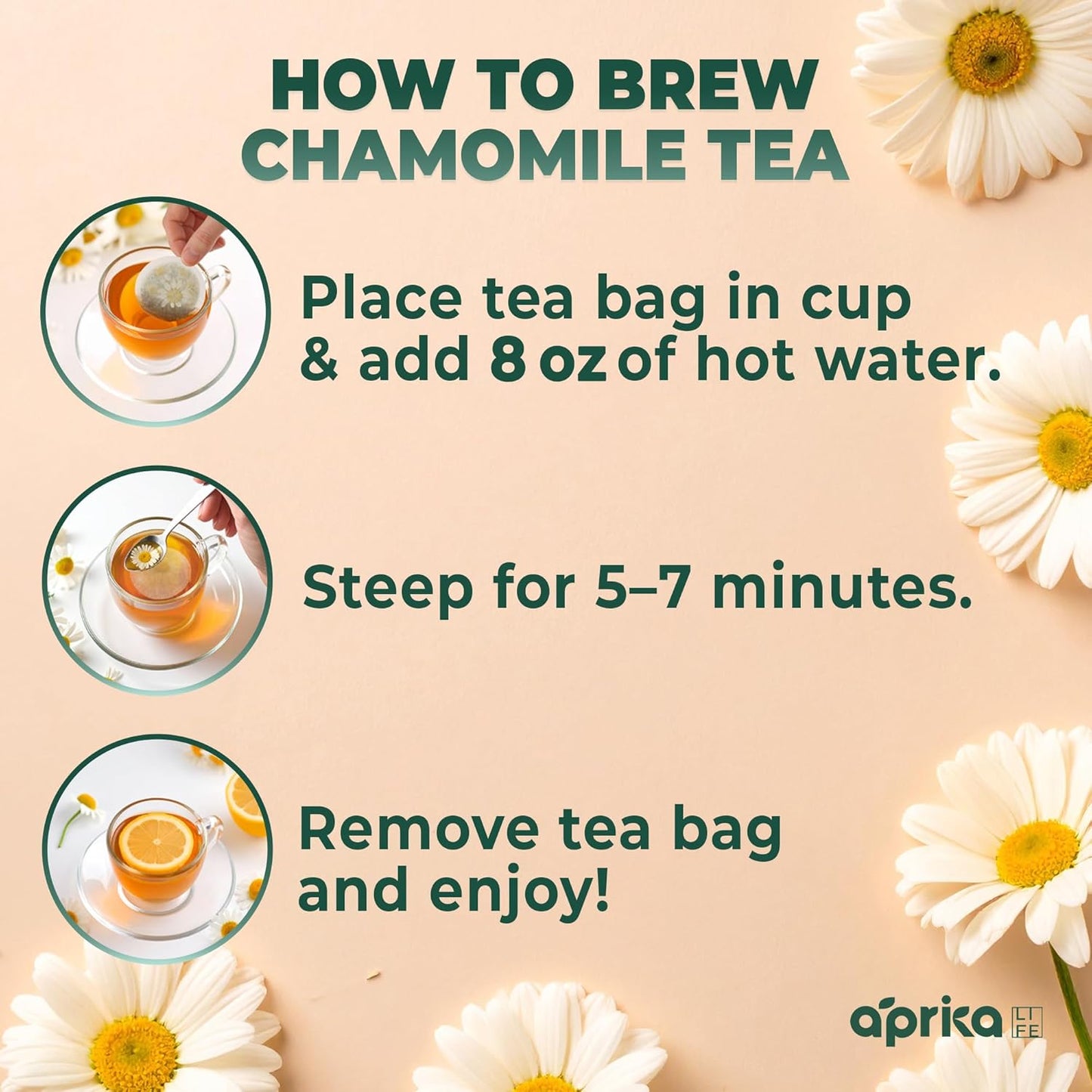 HOW TO BREW CHAMOMILE TEA

Place tea bag in cup & add 8 oz of hot water.

Steep for 5–7 minutes.

Remove tea bag and enjoy!

aprika LIFE