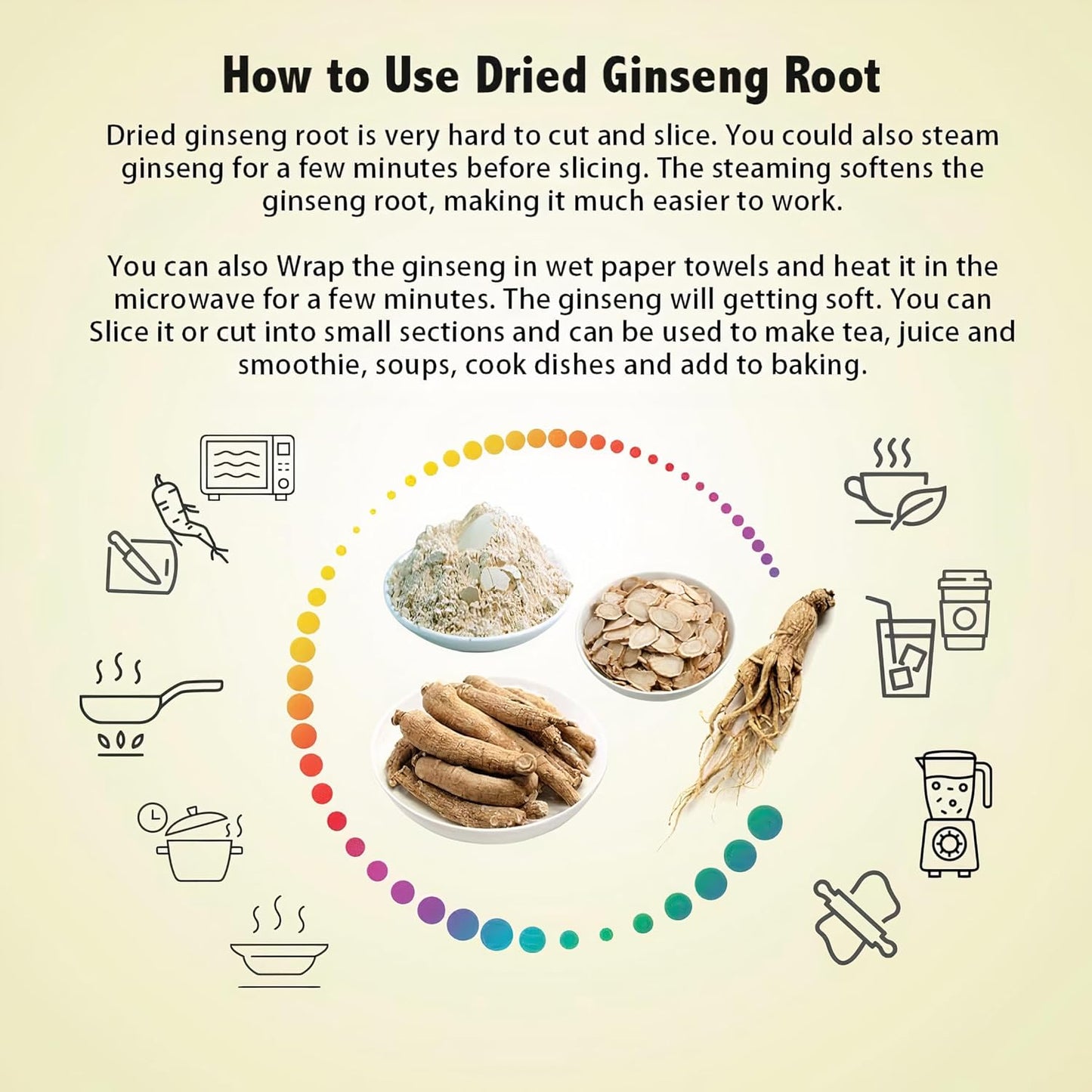 How to Use Dried Ginseng Root

Dried ginseng root is very hard to cut and slice. You could also steam ginseng for a few minutes before slicing. The steaming softens the ginseng root, making it much easier to work.

You can also Wrap the ginseng in wet paper towels and heat it in the microwave for a few minutes. The ginseng will getting soft. You can Slice it or cut into small sections and can be used to make tea, juice and smoothie, soups, cook dishes and add to baking.