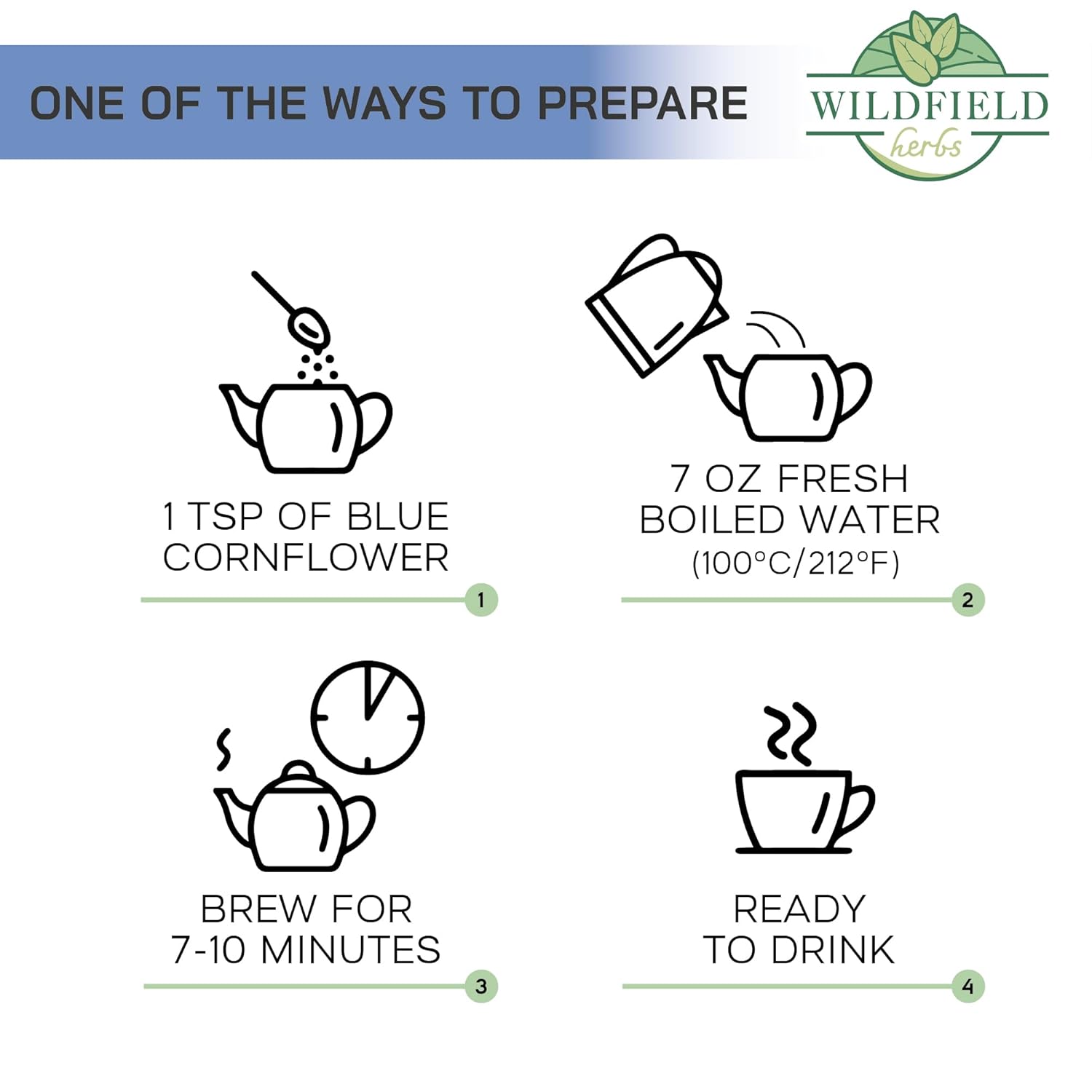 ONE OF THE WAYS TO PREPARE

WILDFIELD
herbs

1 TSP OF BLUE CORNFLOWER

1

7 OZ FRESH BOILED WATER (100°C/212°F)

2

BREW FOR 7-10 MINUTES

3

READY TO DRINK

4