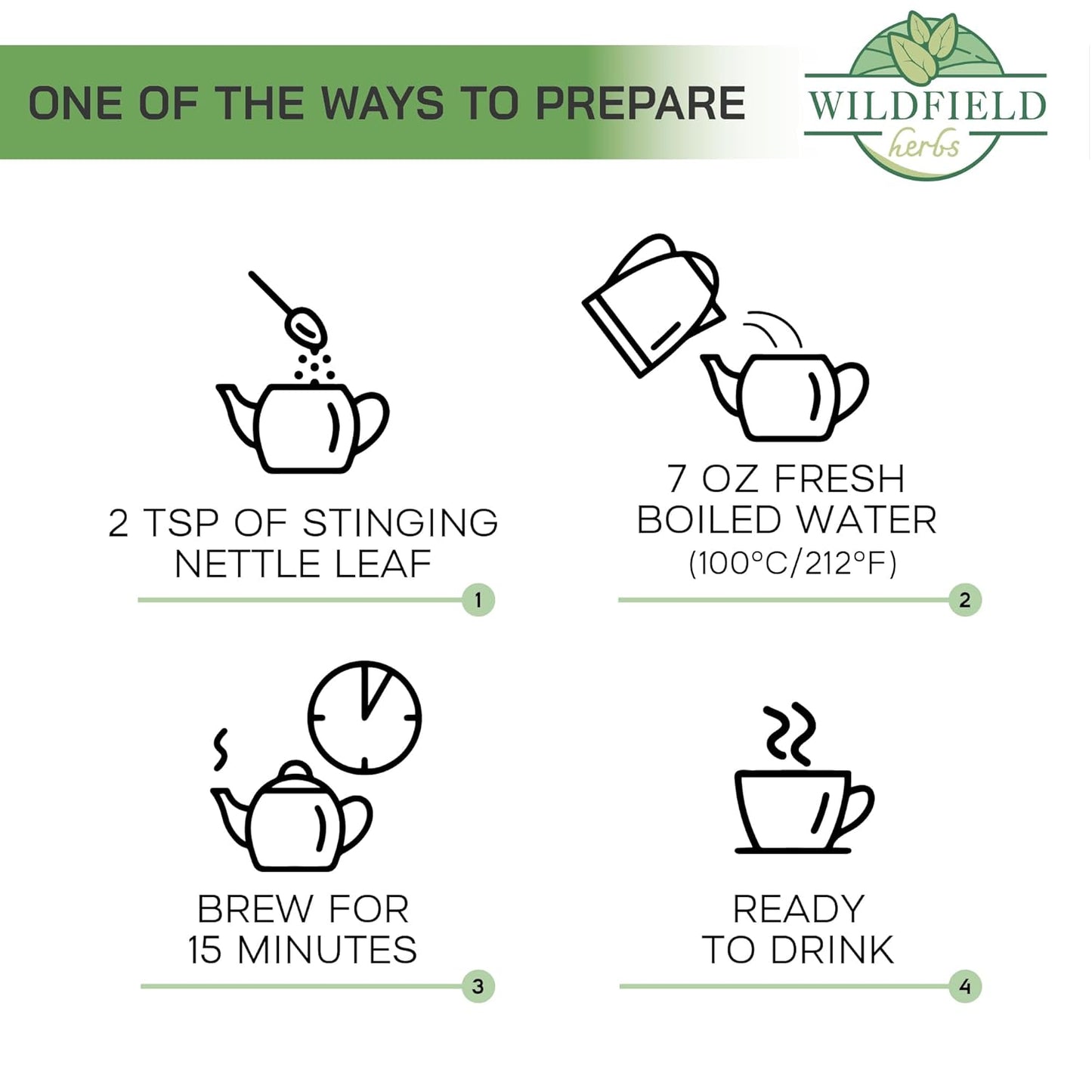 ONE OF THE WAYS TO PREPARE

WILDFIELD
herbs

2 TSP OF STINGING NETTLE LEAF

1

7 OZ FRESH BOILED WATER (100°C/212°F)

2

BREW FOR 15 MINUTES

3

READY TO DRINK

4