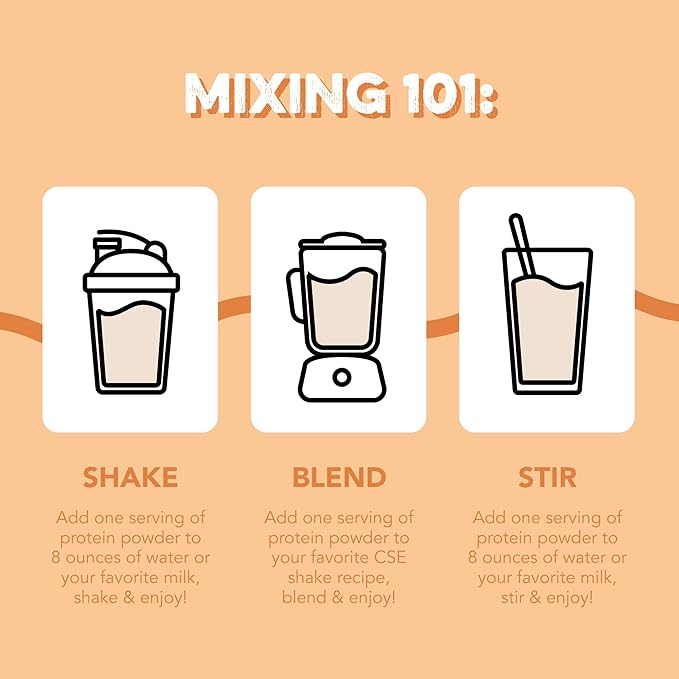 MIXING 101:

SHAKE

Add one serving of protein powder to 8 ounces of water or your favorite milk, shake & enjoy!

BLEND

Add one serving of protein powder to your favorite CSE shake recipe, blend & enjoy!

STIR

Add one serving of protein powder to 8 ounces of water or your favorite milk, stir & enjoy!