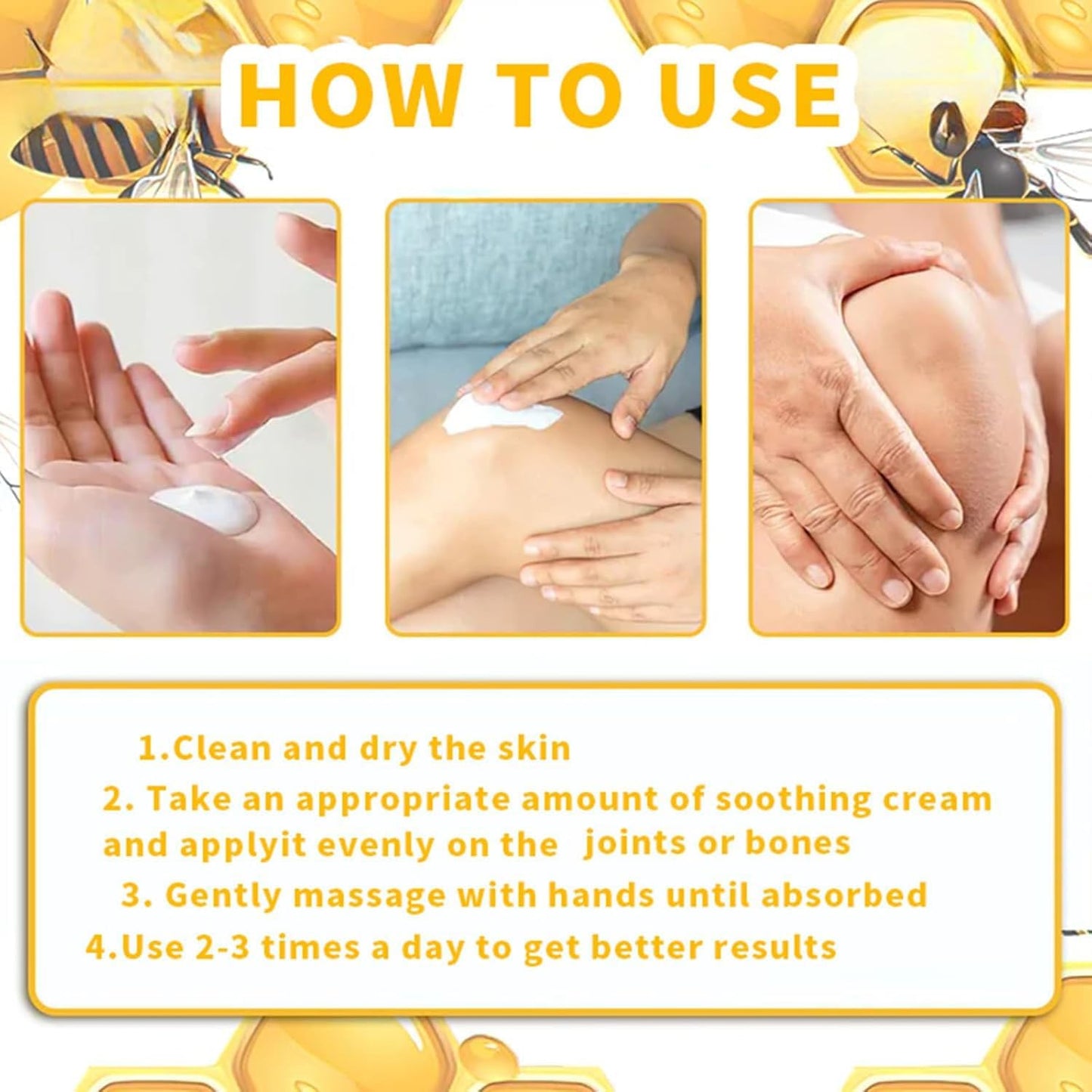 HOW TO USE

1.Clean and dry the skin

2. Take an appropriate amount of soothing cream and applyit evenly on the joints or bones

3. Gently massage with hands until absorbed

4.Use 2-3 times a day to get better results