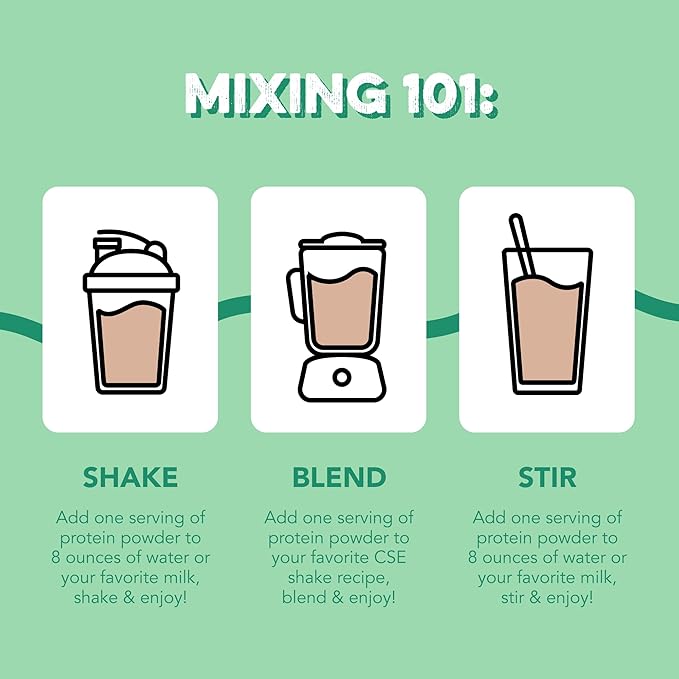 MIXING 101:

SHAKE

Add one serving of protein powder to 8 ounces of water or your favorite milk, shake & enjoy!

BLEND

Add one serving of protein powder to your favorite CSE shake recipe, blend & enjoy!

STIR

Add one serving of protein powder to 8 ounces of water or your favorite milk, stir & enjoy!