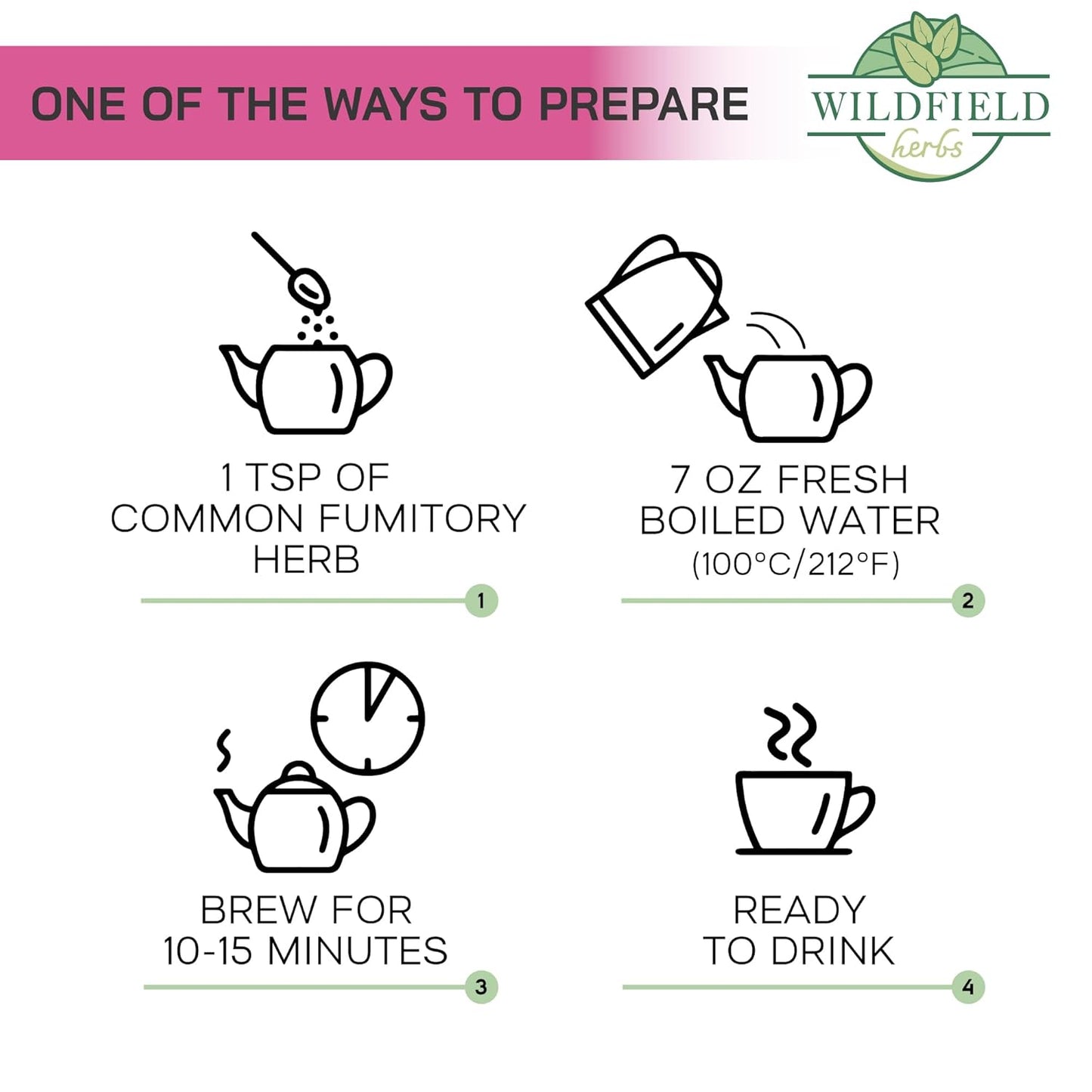 ONE OF THE WAYS TO PREPARE

WILDFIELD
herbs

1 TSP OF COMMON FUMITORY HERB

1

7 OZ FRESH BOILED WATER (100°C/212°F)

2

BREW FOR 10-15 MINUTES

3

READY TO DRINK

4